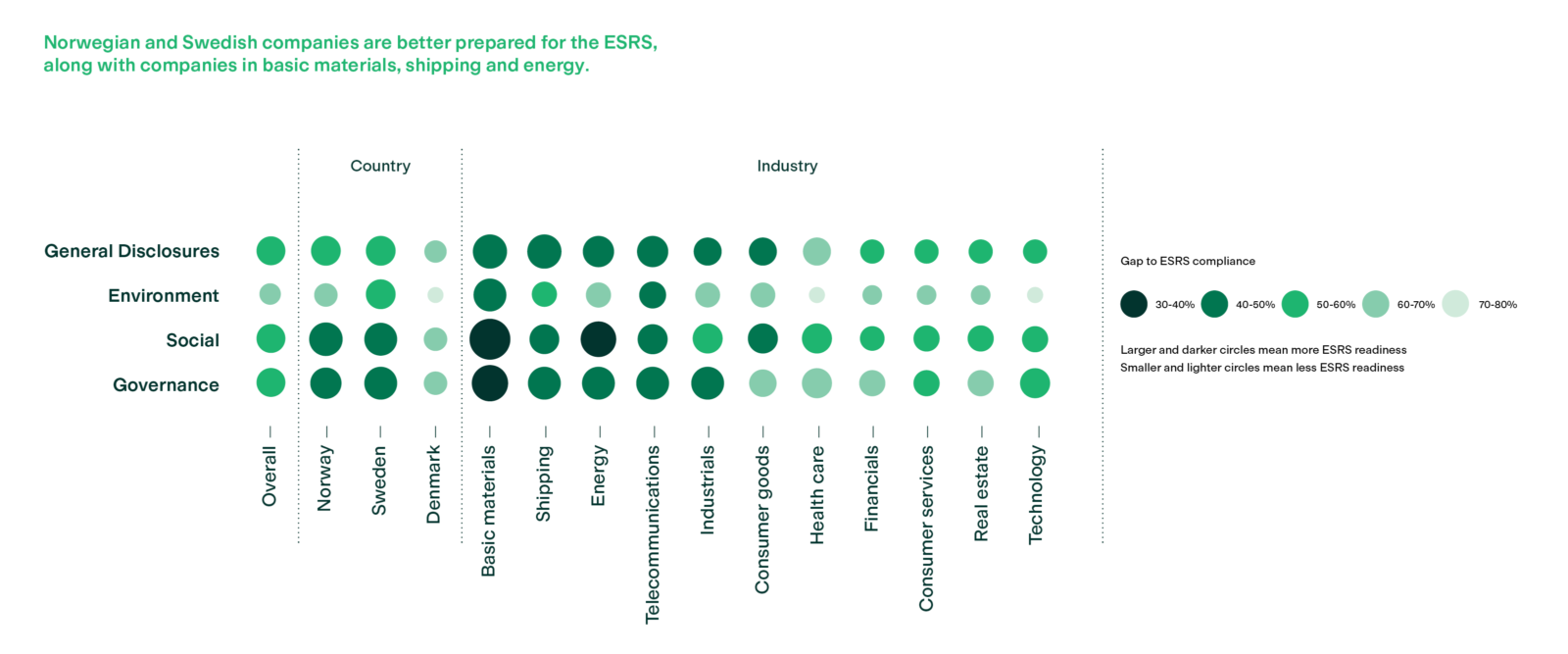 Norwegian and Swedish companies are better prepared for the ESRS, along with companies in basic materials, shipping and energy.

Country

Industry

General Disclosures

Environment

Social

Governance

Overall

Norway

Sweden

Denmark

Basic materials

Shipping

Energy

Telecommunications

Industrials

Consumer goods

Health care

Financials

Consumer services

Real estate

Technology

Gap to ESRS compliance

30-40%

40-50%

50-60%

60-70%

70-80%

Larger and darker circles mean more ESRS readiness
Smaller and lighter circles mean less ESRS readiness